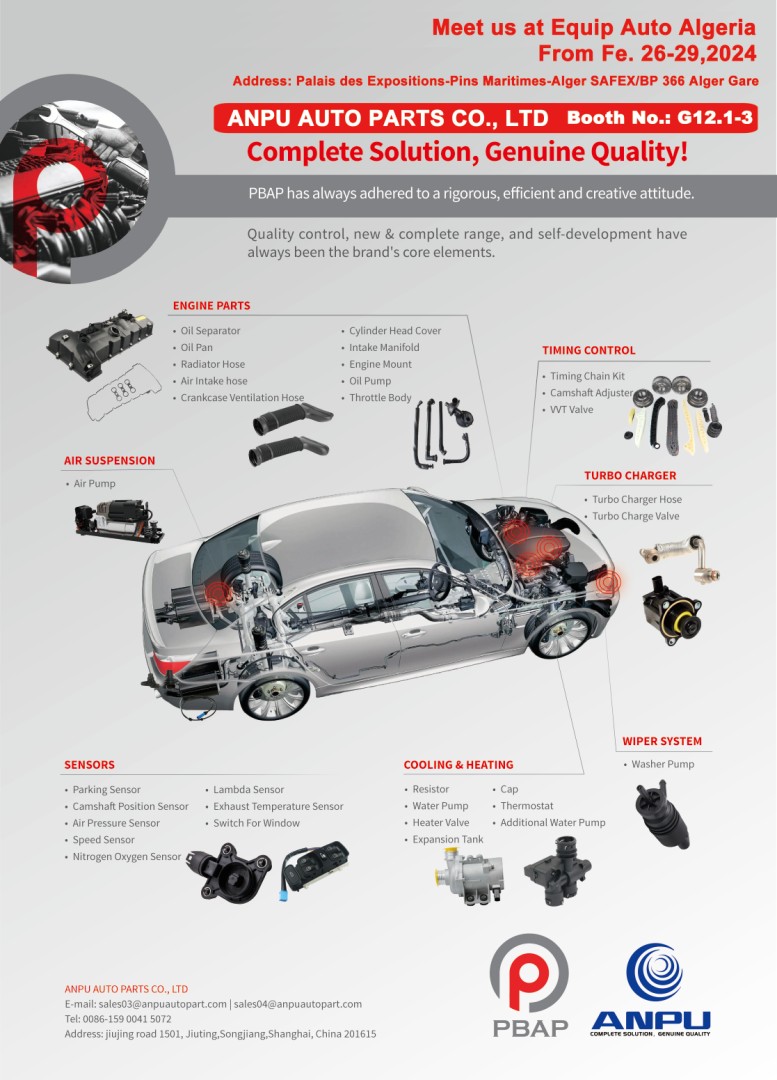 Meet us at Equip Auto Algeria
From Fe. 26-29,2024

Address: Palais des Expositions-Pins Maritimes-Alger SAFEX/BP 366 Alger Gare

ANPU AUTO PARTS CO., LTD Booth No.: G12.1-3

Complete Solution, Genuine Quality!

PBAP has always adhered to a rigorous, efficient and creative attitude.

Quality control, new & complete range, and self-development have always been the brand's core elements.

ENGINE PARTS
• Oil Separator
• Oil Pan
• Radiator Hose
• Air Intake hose
• Crankcase Ventilation Hose
• Cylinder Head Cover
• Intake Manifold
• Engine Mount
• Oil Pump
• Throttle Body

TIMING CONTROL
• Timing Chain Kit
• Camshaft Adjuster
• VVT Valve

AIR SUSPENSION
• Air Pump

TURBO CHARGER
• Turbo Charger Hose
• Turbo Charge Valve

WIPER SYSTEM
• Washer Pump

SENSORS
• Parking Sensor
• Camshaft Position Sensor
• Air Pressure Sensor
• Speed Sensor
• Nitrogen Oxygen Sensor
• Lambda Sensor
• Exhaust Temperature Sensor
• Switch For Window

COOLING & HEATING
• Resistor
• Water Pump
• Heater Valve
• Expansion Tank
• Cap
• Thermostat
• Additional Water Pump

ANPU AUTO PARTS CO., LTD
E-mail: sales03@anpuautopart.com | sales04@anpuautopart.com
Tel: 0086-159 0041 5072
Address: jiujing road 1501, Jiuting,Songjiang,Shanghai, China 201615

PBAP

ANPU
COMPLETE SOLUTION, GENUINE QUALITY